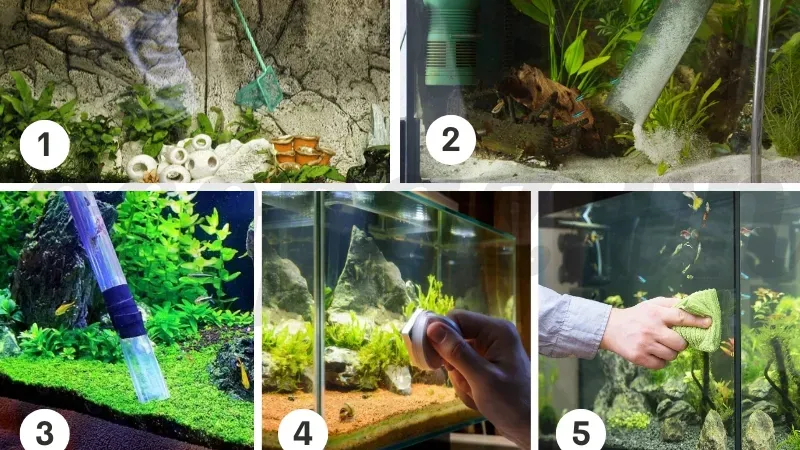 1
2
3
4
5